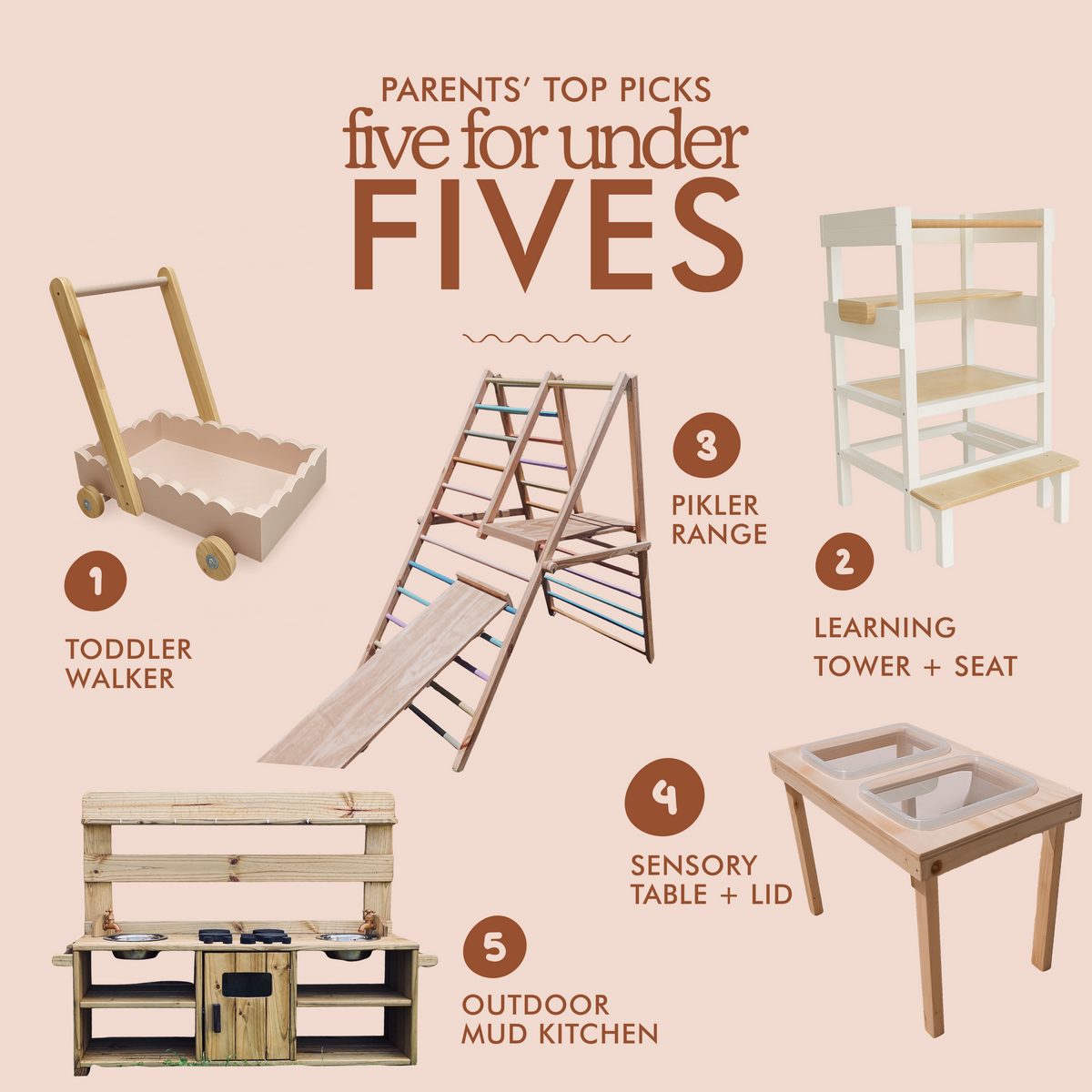 PARENTS' TOP PICKS
five for under
FIVES

1
TODDLER WALKER

3
PIKLER RANGE

2
LEARNING TOWER + SEAT

4
SENSORY TABLE + LID

5
OUTDOOR MUD KITCHEN